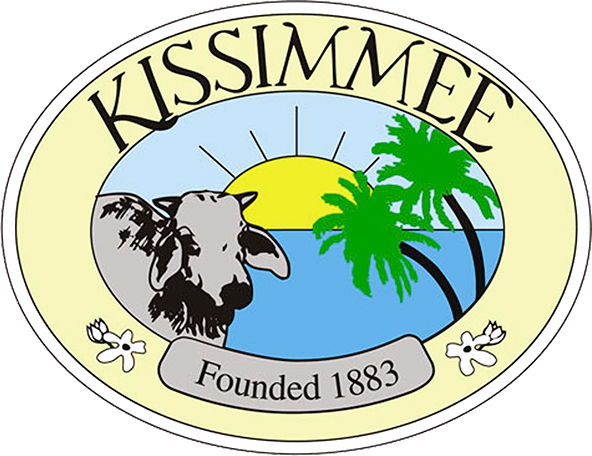 KISSIMMEE

Founded 1883