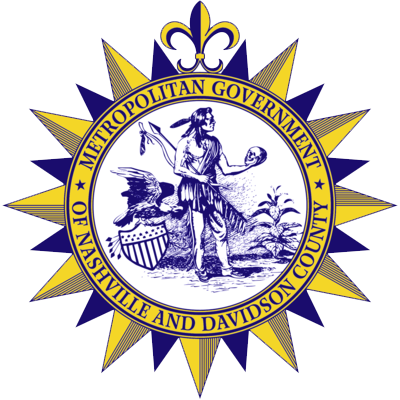 METROPOLITAN GOVERNMENT ★ OF NASHVILLE AND DAVIDSON COUNTY ★