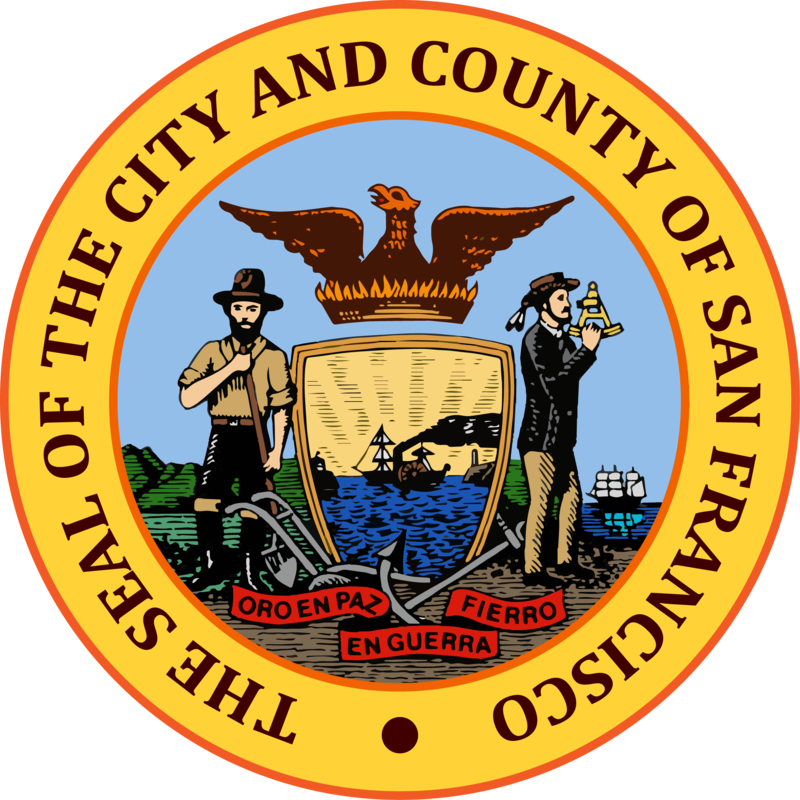 THE SEAL OF THE CITY AND COUNTY OF SAN FRANCISCO

ORO EN PAZ FIERRO EN GUERRA