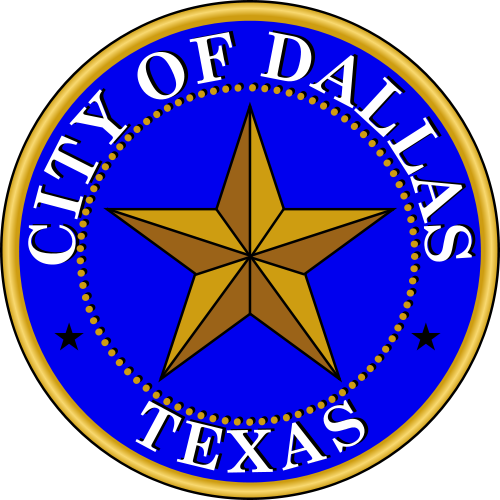 CITY OF DALLAS

TEXAS