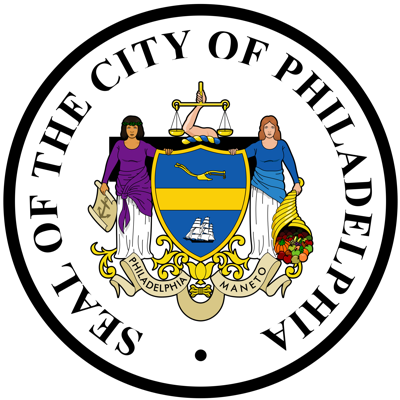 SEAL OF THE CITY OF PHILADELPHIA

PHILADELPHIA MANETO