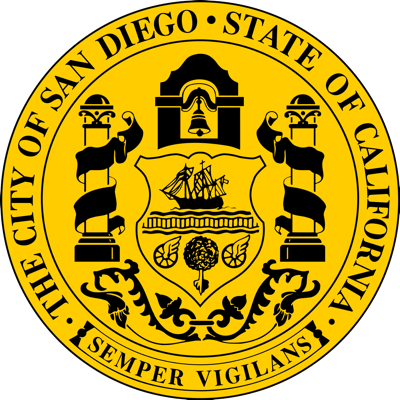 THE CITY OF SAN DIEGO • STATE OF CALIFORNIA •

SEMPER VIGILANS