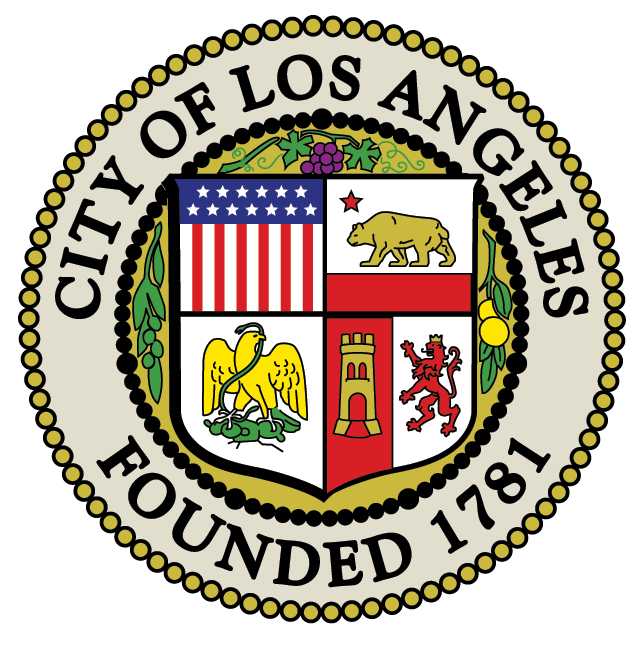 CITY OF LOS ANGELES

FOUNDED 1781