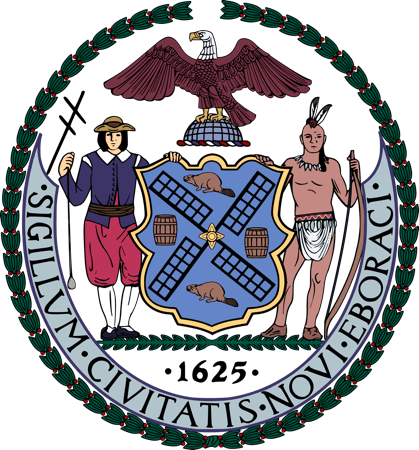 ·SIGILLUM·CIVITATIS·NOVI·EBORACI·

·1625·