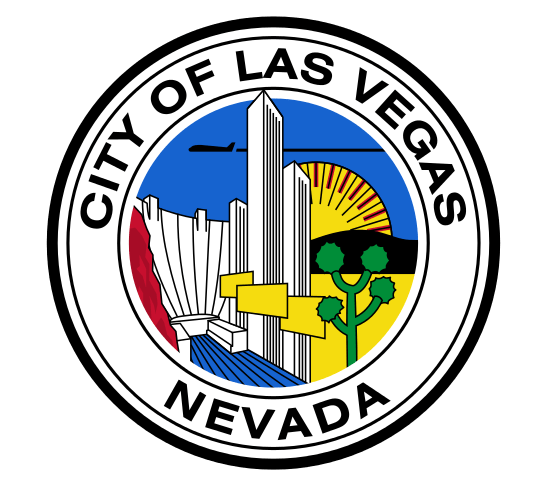 CITY OF LAS VEGAS
NEVADA