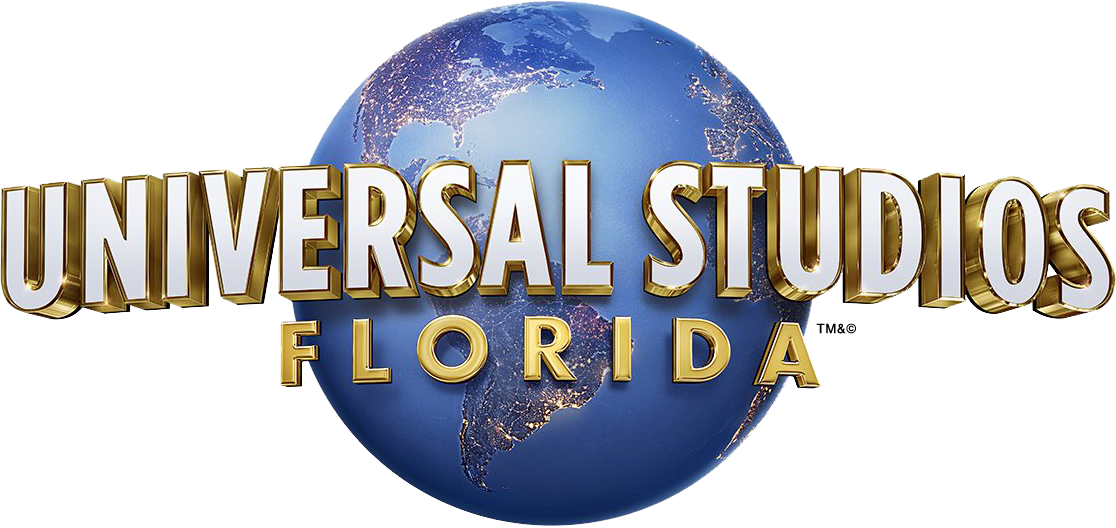 UNIVERSAL STUDIOS
FLORIDA
TM&©