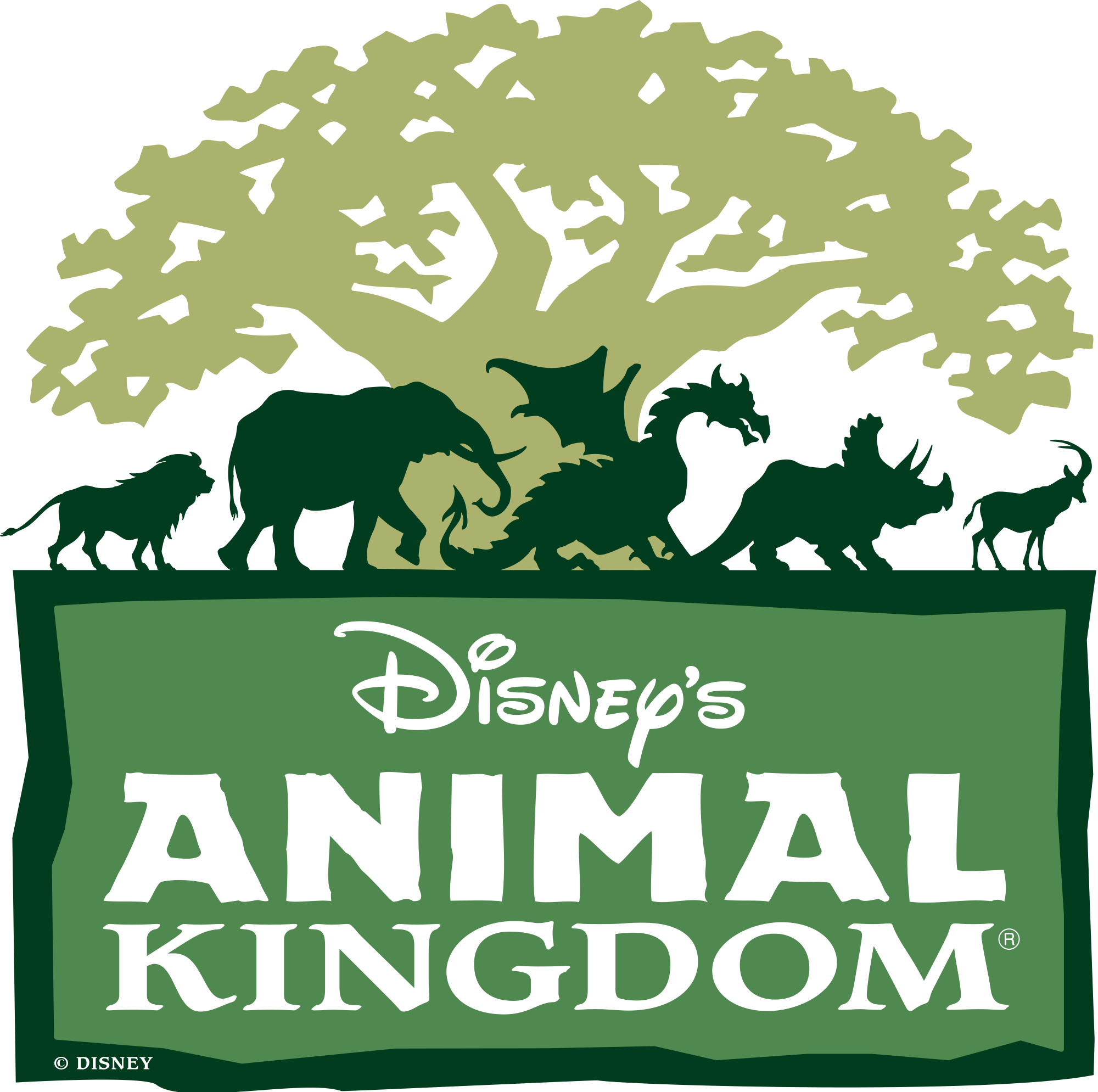 Disney's
ANIMAL
KINGDOM®

© DISNEY