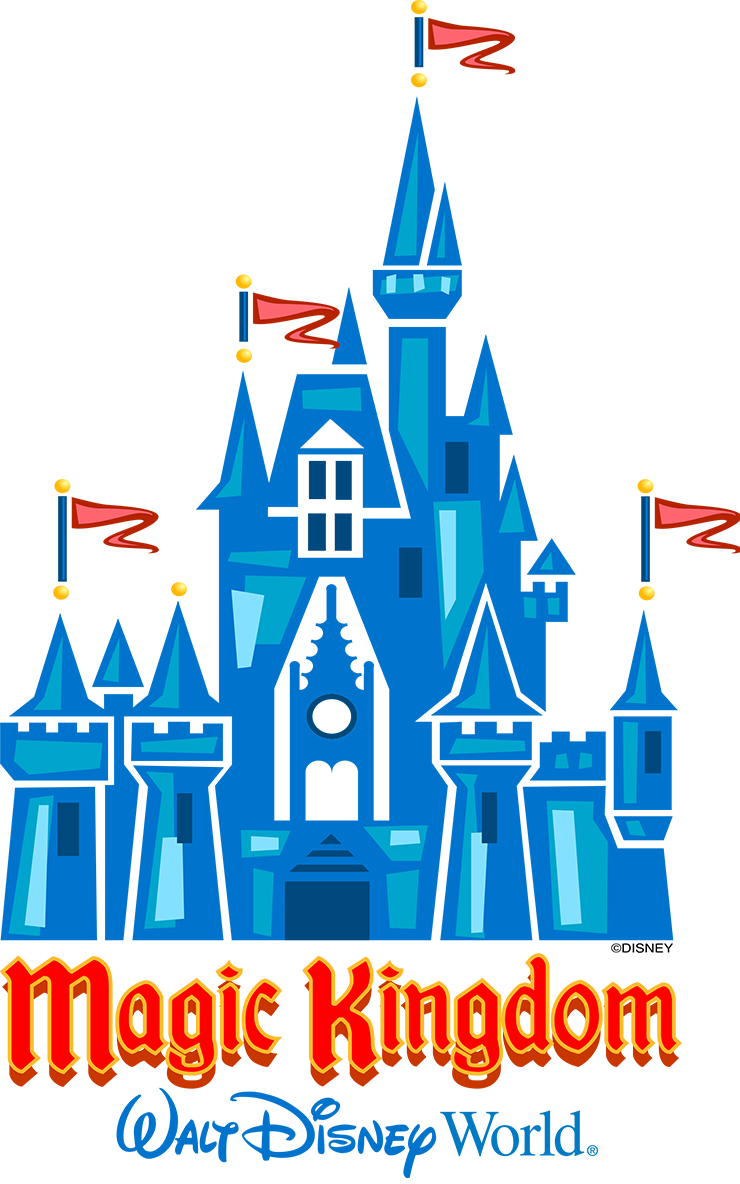 ©DISNEY

Magic Kingdom

Walt Disney World®