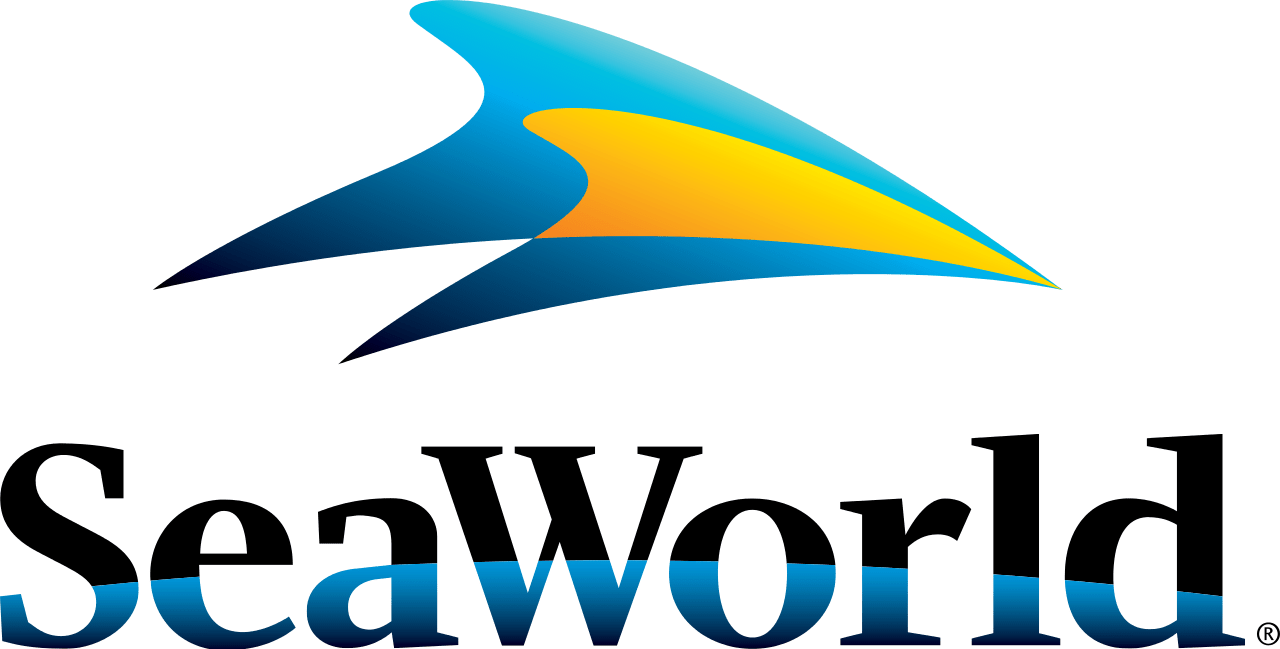 SeaWorld®