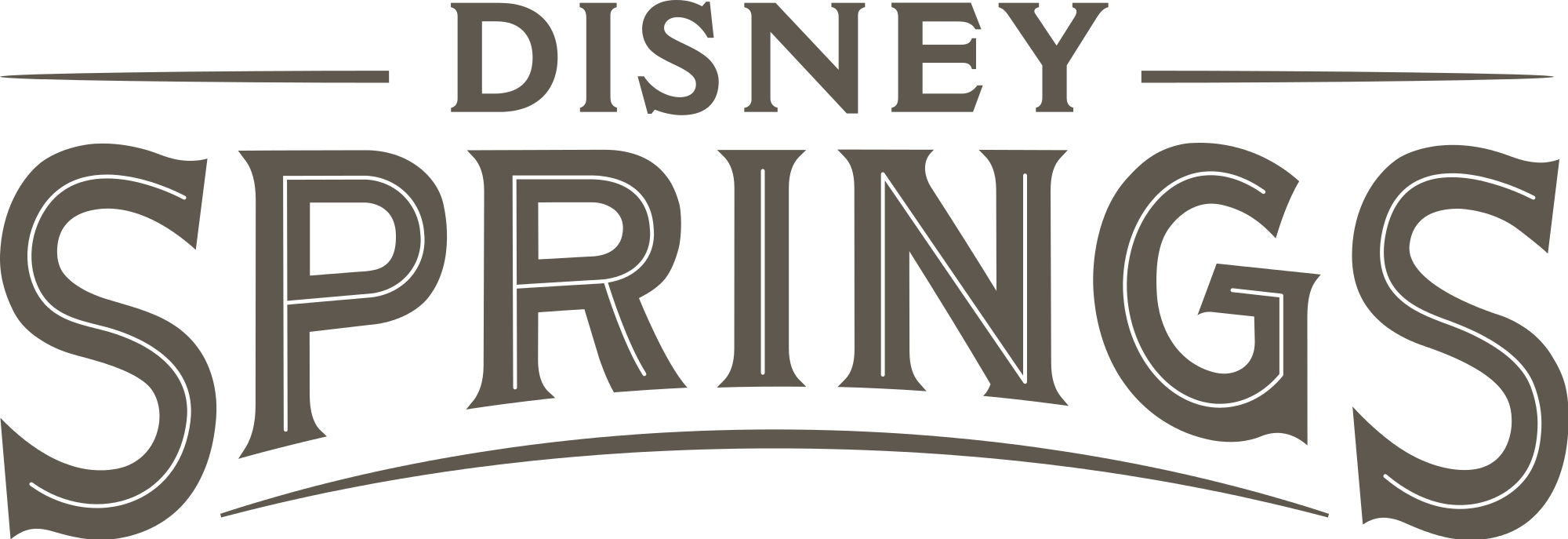 DISNEY
SPRINGS